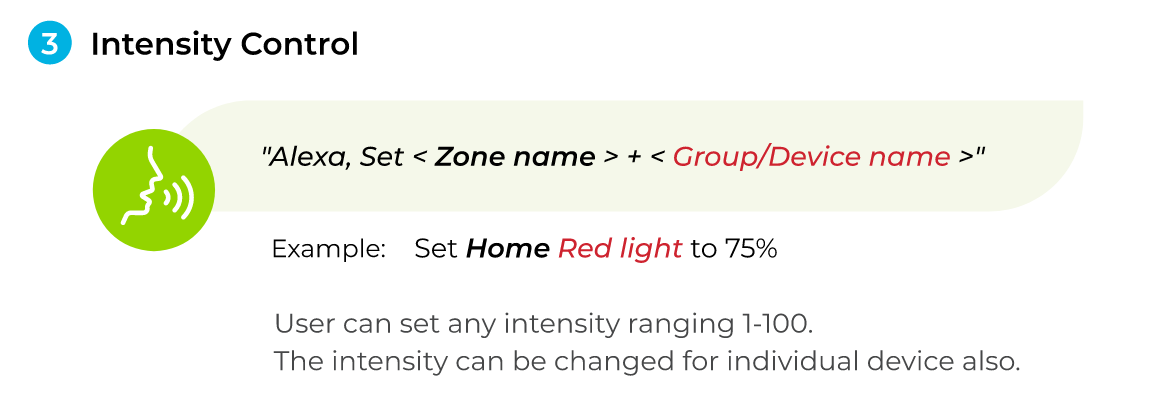 3 Intensity Control

"Alexa, Set < Zone name > + < Group/Device name >"

Example: Set Home Red light to 75%

User can set any intensity ranging 1-100.
The intensity can be changed for individual device also.