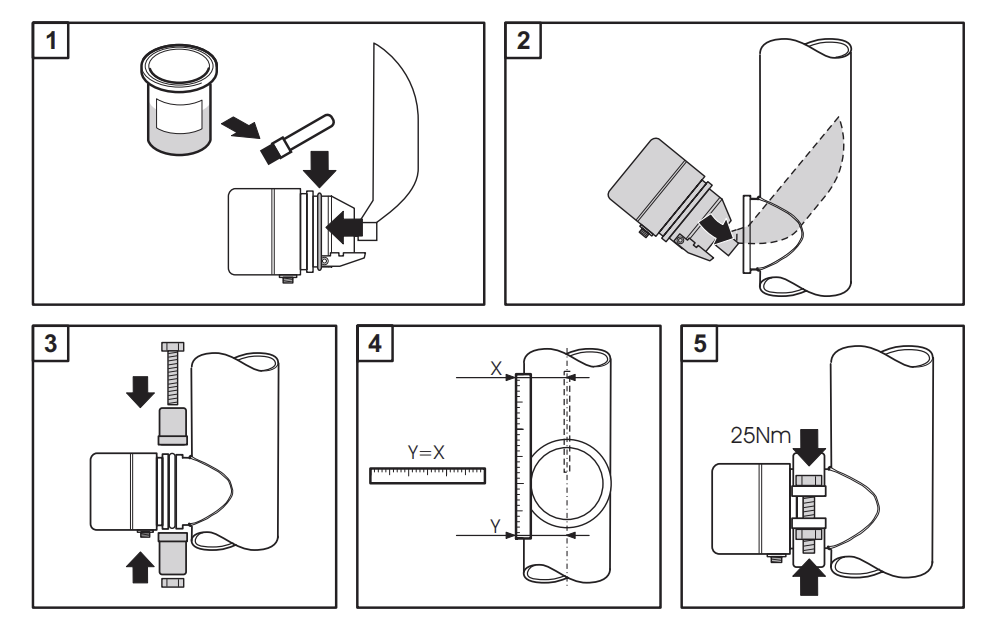 1

2

3

4

X

Y=X

Y

5

25Nm