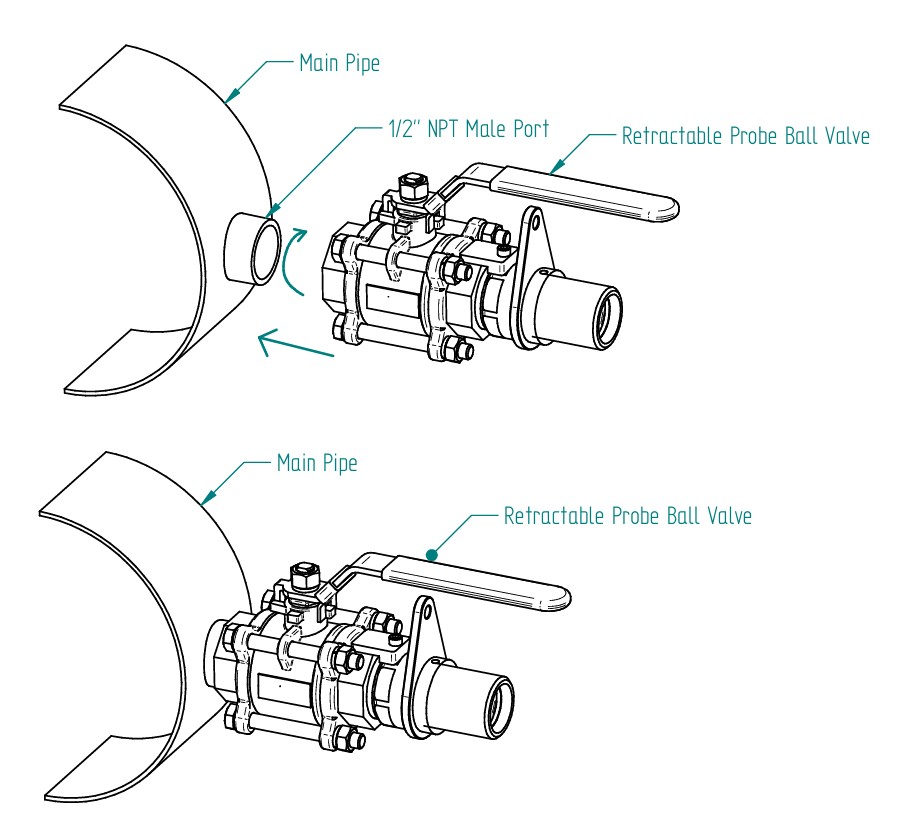 Main Pipe

1/2" NPT Male Port

Retractable Probe Ball Valve

Main Pipe

Retractable Probe Ball Valve