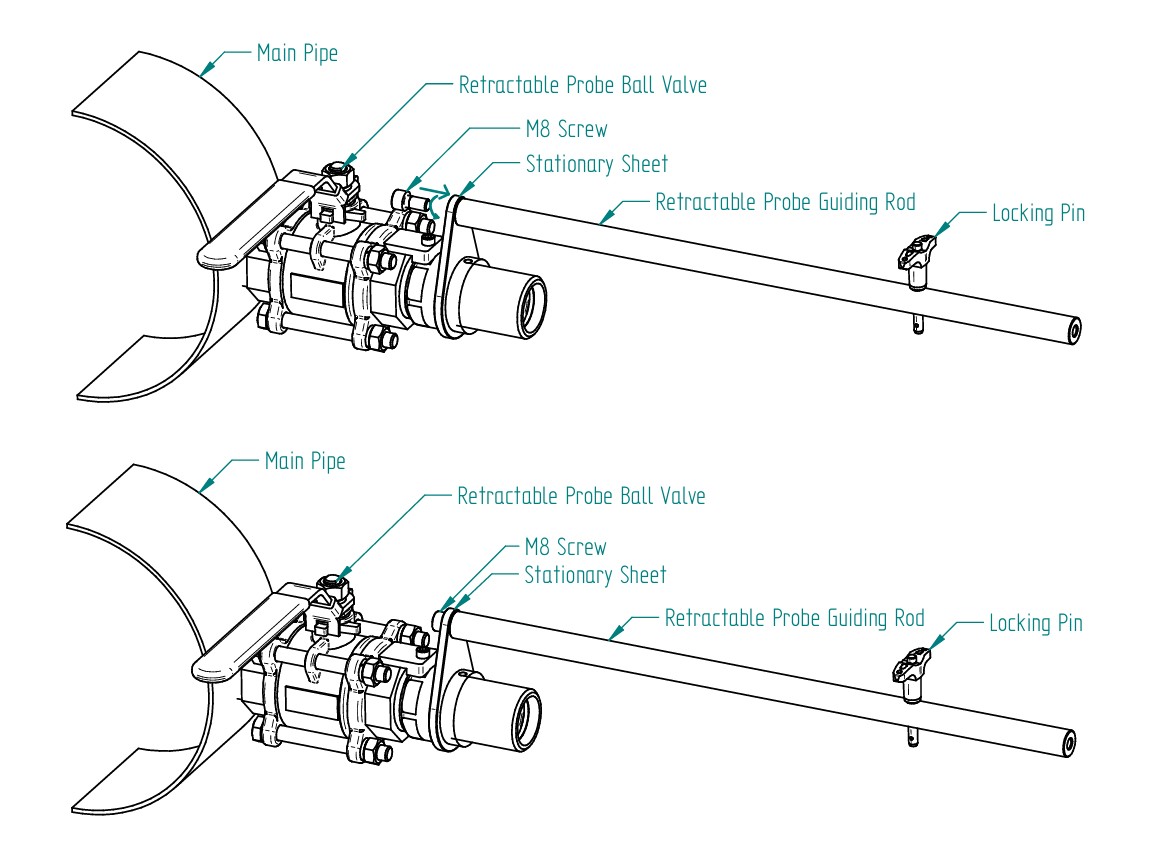 Main Pipe

Retractable Probe Ball Valve

M8 Screw

Stationary Sheet

Retractable Probe Guiding Rod

Locking Pin

Main Pipe

Retractable Probe Ball Valve

M8 Screw

Stationary Sheet

Retractable Probe Guiding Rod

Locking Pin