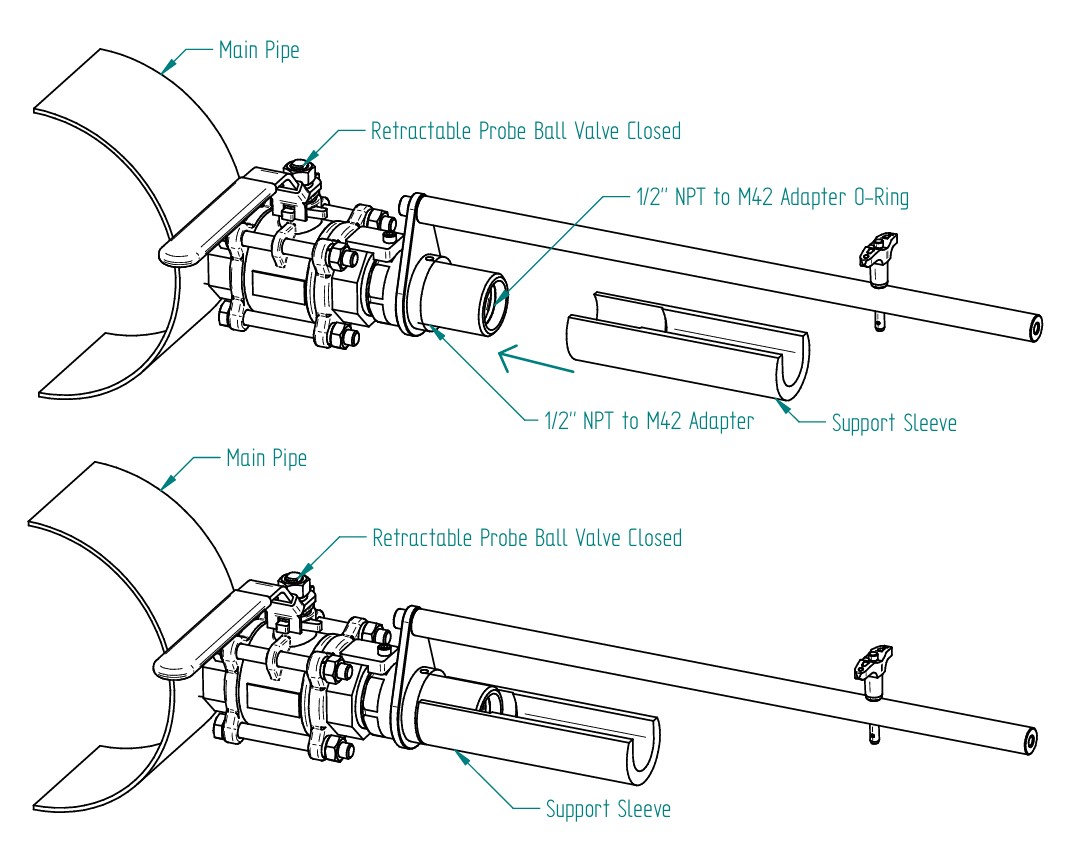 Main Pipe

Retractable Probe Ball Valve Closed

1/2" NPT to M42 Adapter O-Ring

1/2" NPT to M42 Adapter

Support Sleeve

Main Pipe

Retractable Probe Ball Valve Closed

Support Sleeve