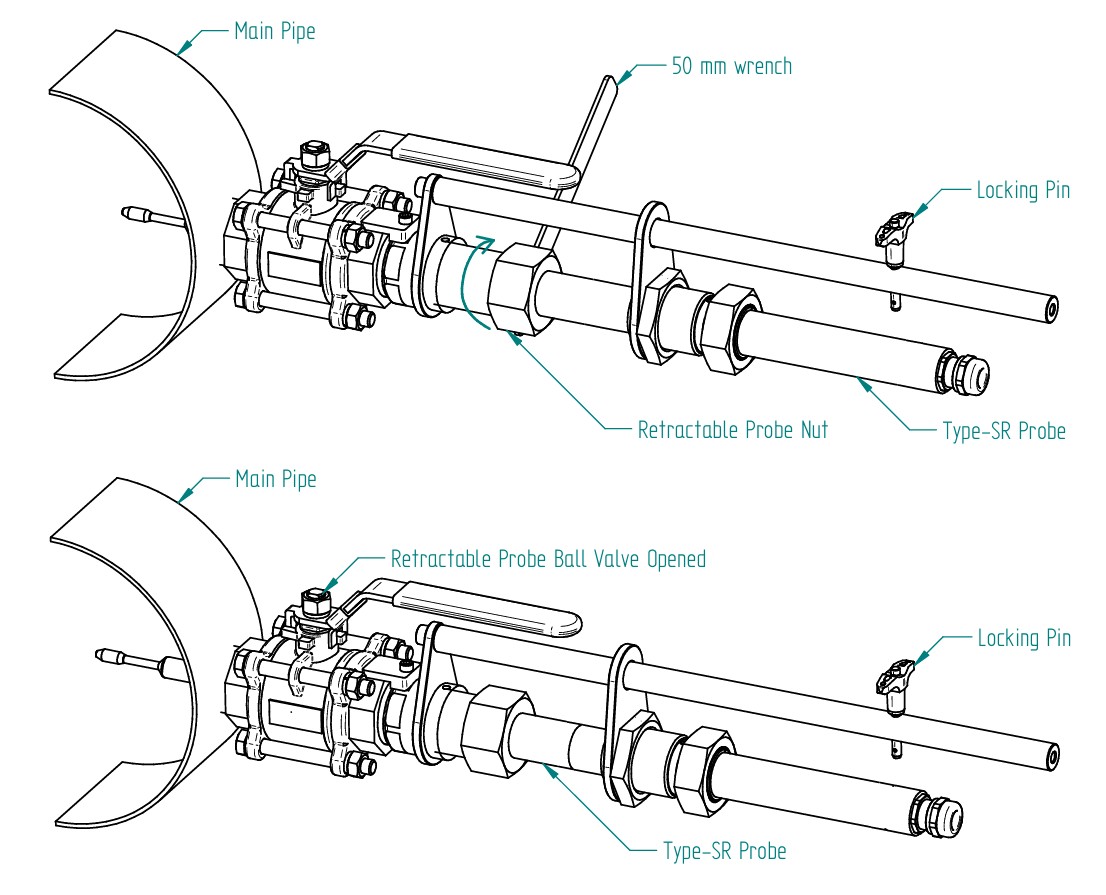 Main Pipe

50 mm wrench

Locking Pin

Retractable Probe Nut

Type-SR Probe

Main Pipe

Retractable Probe Ball Valve Opened

Locking Pin

Type-SR Probe