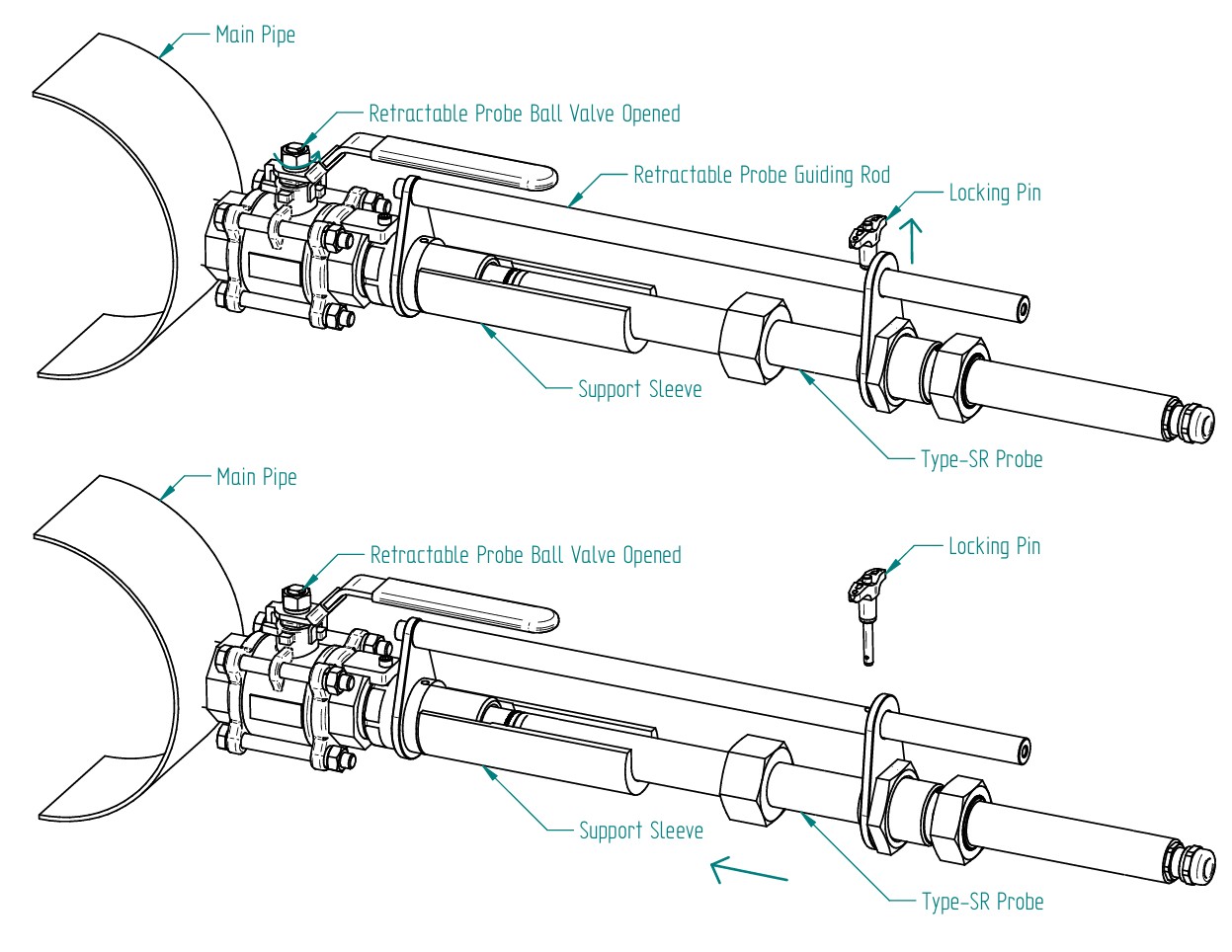 Main Pipe

Retractable Probe Ball Valve Opened

Retractable Probe Guiding Rod

Locking Pin

Support Sleeve

Type-SR Probe

Main Pipe

Retractable Probe Ball Valve Opened

Locking Pin

Support Sleeve

Type-SR Probe