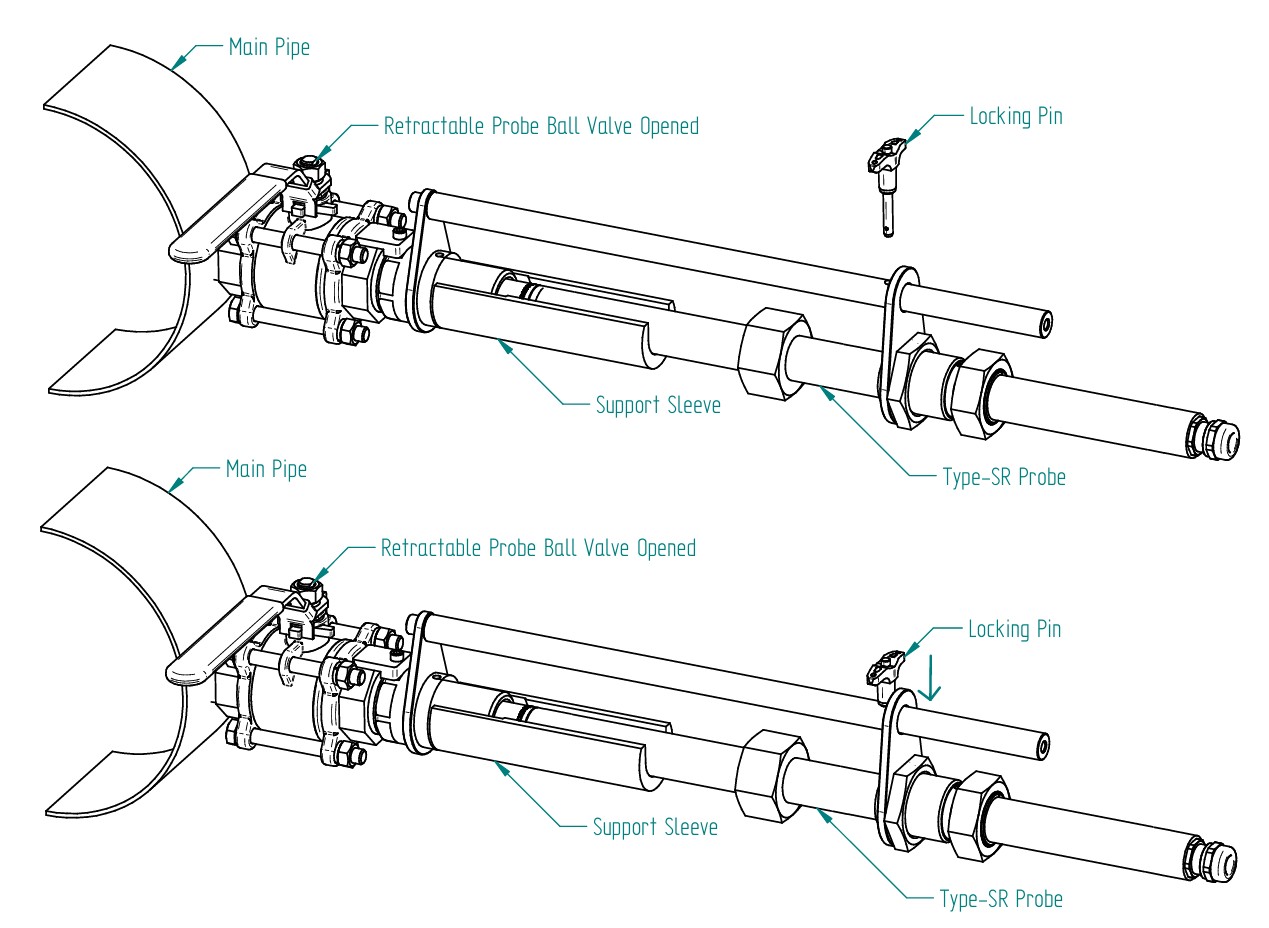 Main Pipe
Retractable Probe Ball Valve Opened
Locking Pin
Support Sleeve
Type-SR Probe

Main Pipe
Retractable Probe Ball Valve Opened
Locking Pin
Support Sleeve
Type-SR Probe