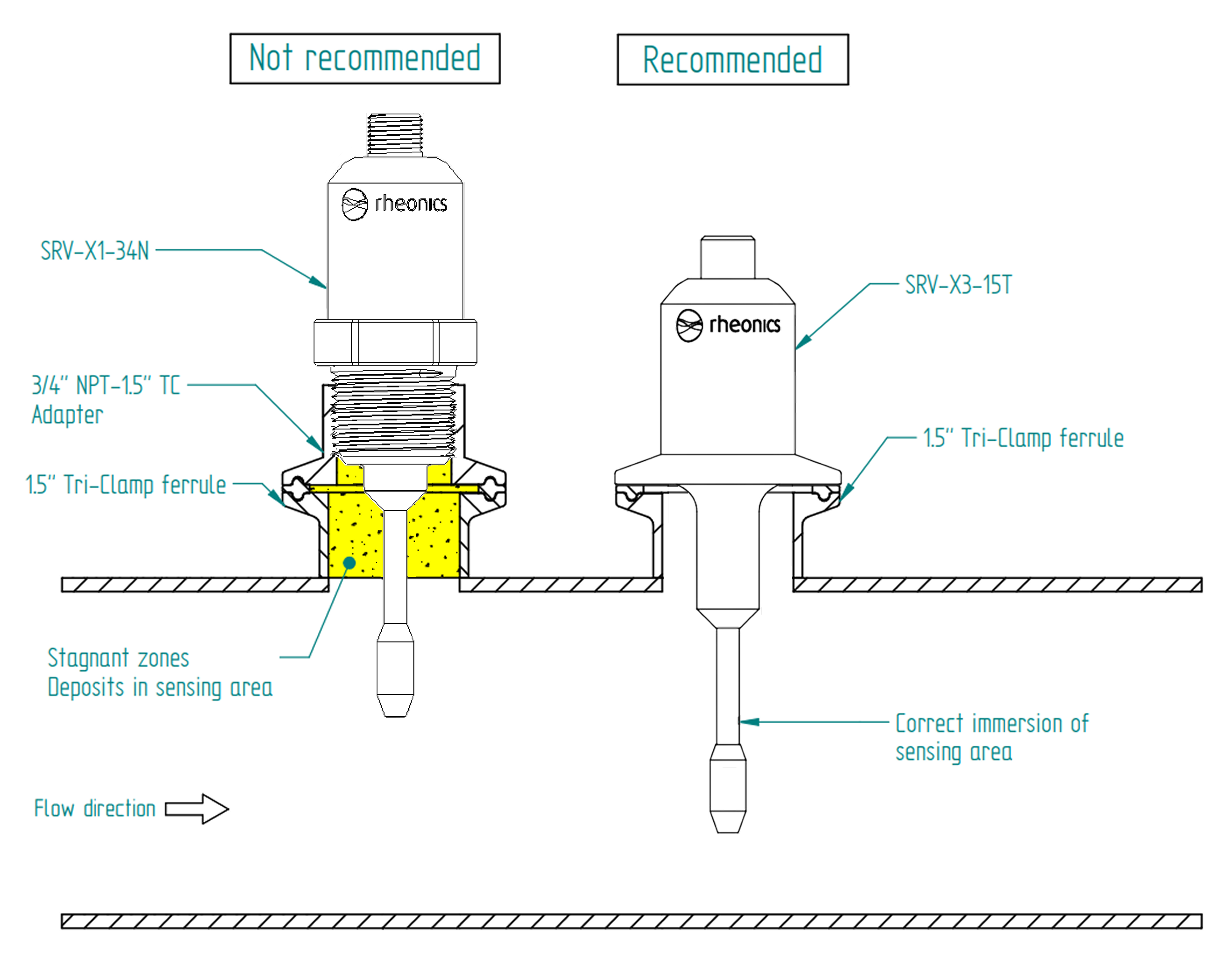 Not recommended

Recommended

rheonics

SRV-X1-34N

3/4" NPT-1.5" TC Adapter

1.5" Tri-Clamp ferrule

Stagnant zones
Deposits in sensing area

Flow direction

rheonics

SRV-X3-15T

1.5" Tri-Clamp ferrule

Correct immersion of sensing area