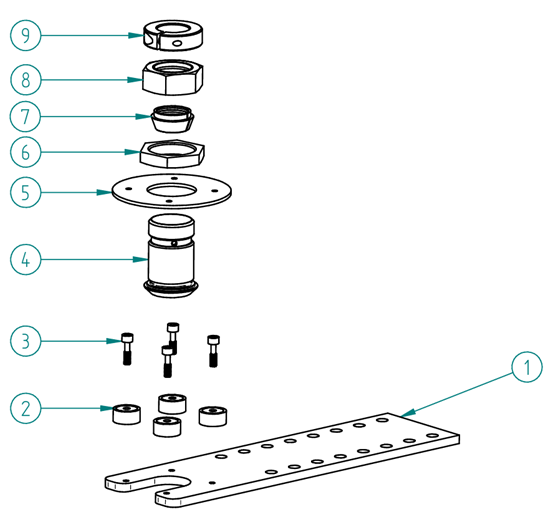 9
8
7
6
5
4
3
2
1