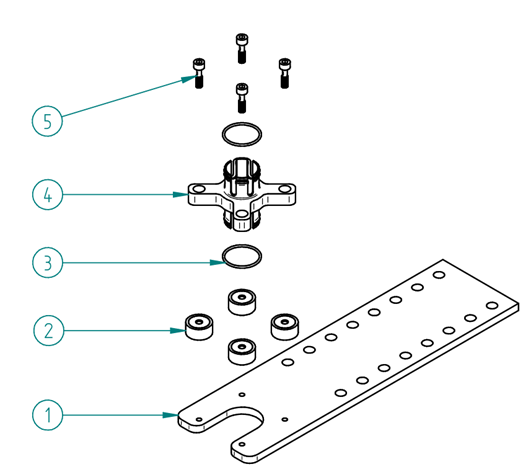 5
4
3
2
1