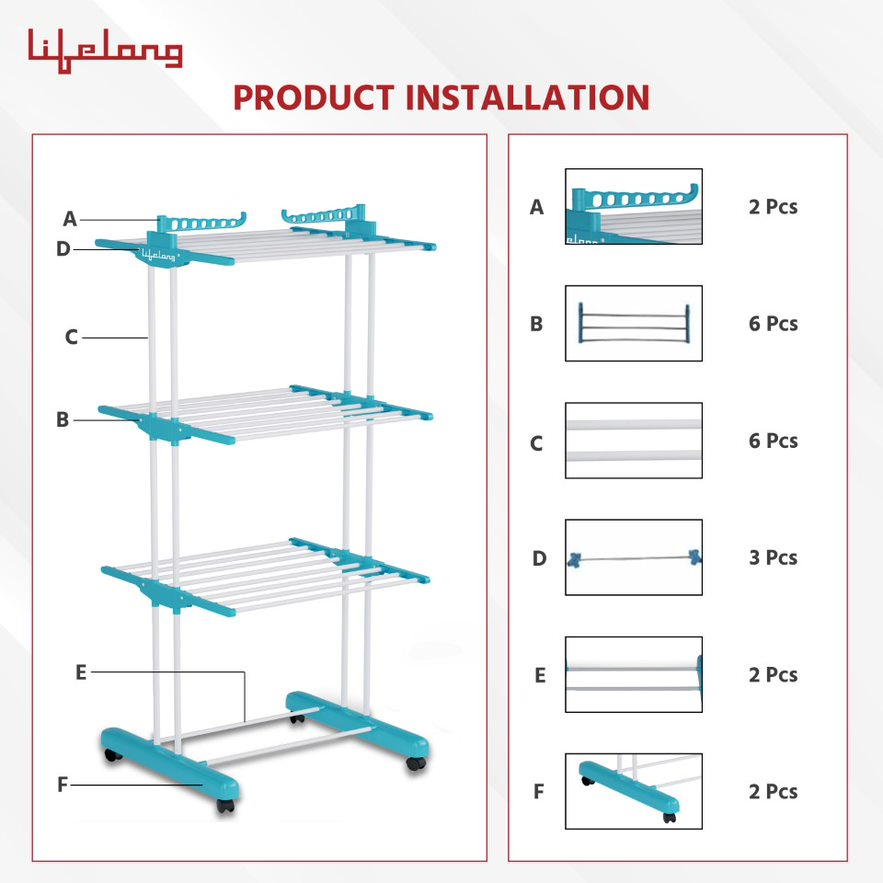 Lifelong

PRODUCT INSTALLATION

A
D
Lifelong
C
B
E
F

A 2 Pcs
B 6 Pcs
C 6 Pcs
D 3 Pcs
E 2 Pcs
F 2 Pcs