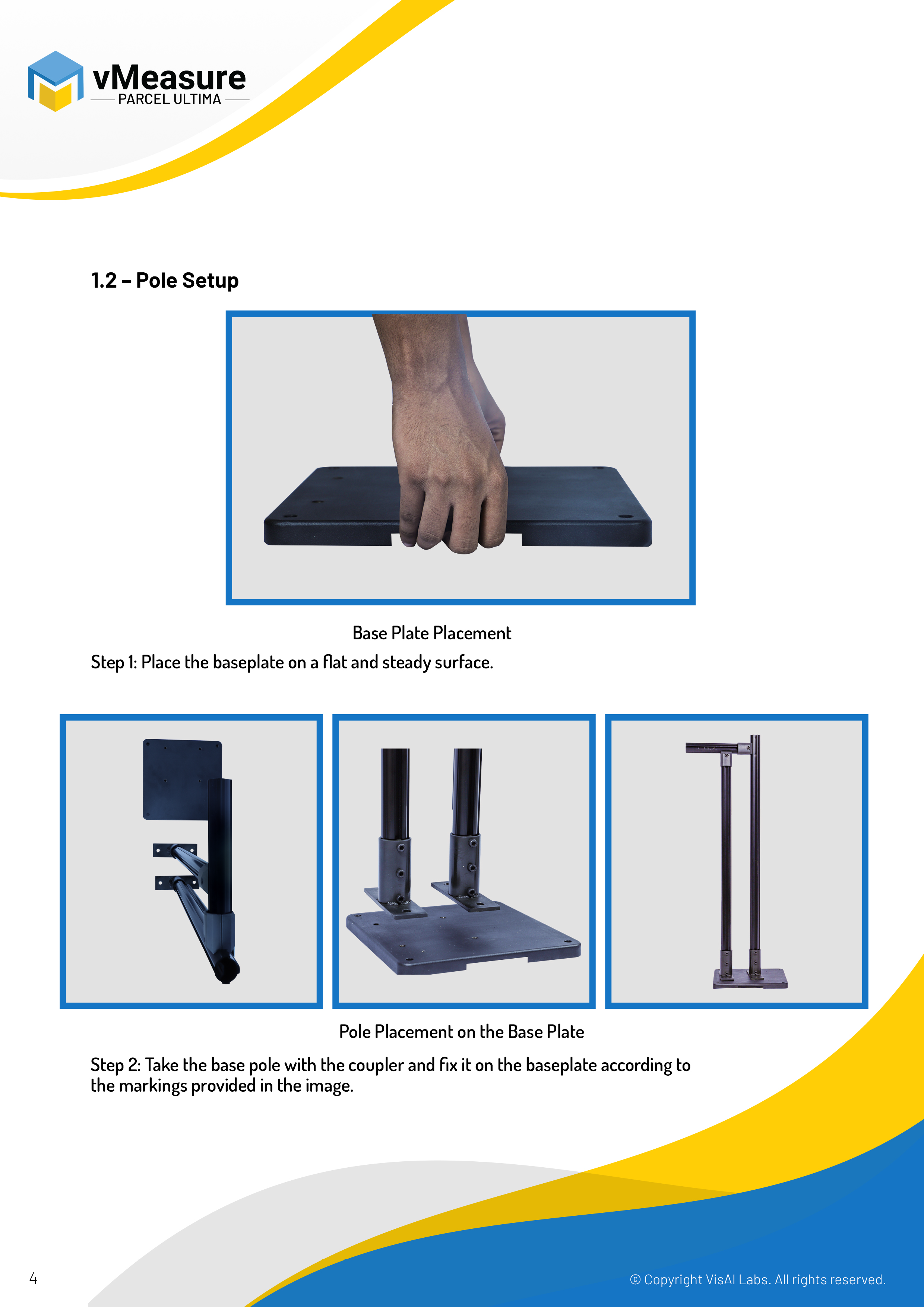 vMeasure
PARCEL ULTIMA

1.2 – Pole Setup

Base Plate Placement

Step 1: Place the baseplate on a flat and steady surface.

Pole Placement on the Base Plate

Step 2: Take the base pole with the coupler and fix it on the baseplate according to the markings provided in the image.

4

© Copyright VisAI Labs. All rights reserved.