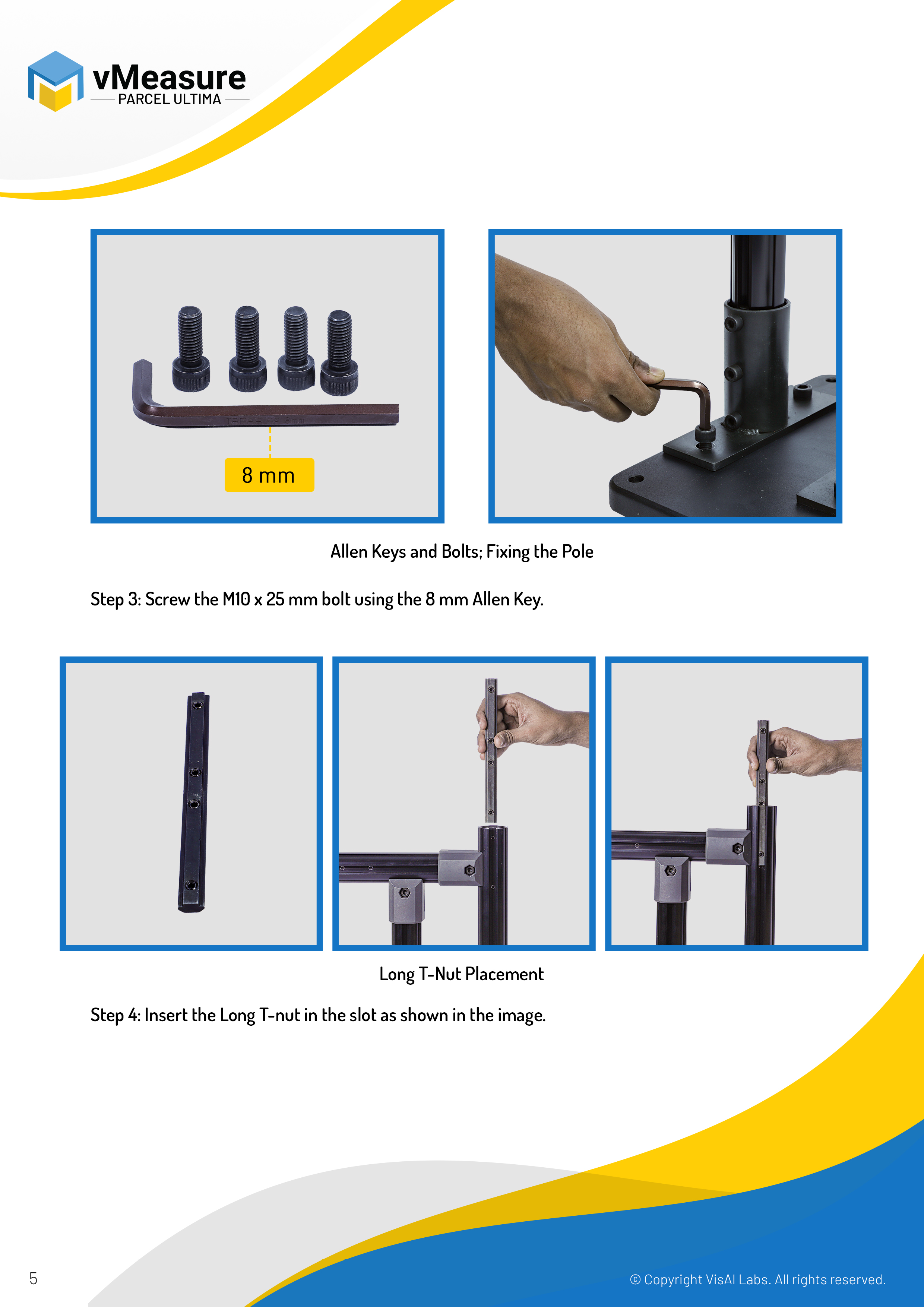 vMeasure
PARCEL ULTIMA

8 mm

Allen Keys and Bolts; Fixing the Pole

Step 3: Screw the M10 x 25 mm bolt using the 8 mm Allen Key.

Long T-Nut Placement

Step 4: Insert the Long T-nut in the slot as shown in the image.

5

© Copyright VisAI Labs. All rights reserved.