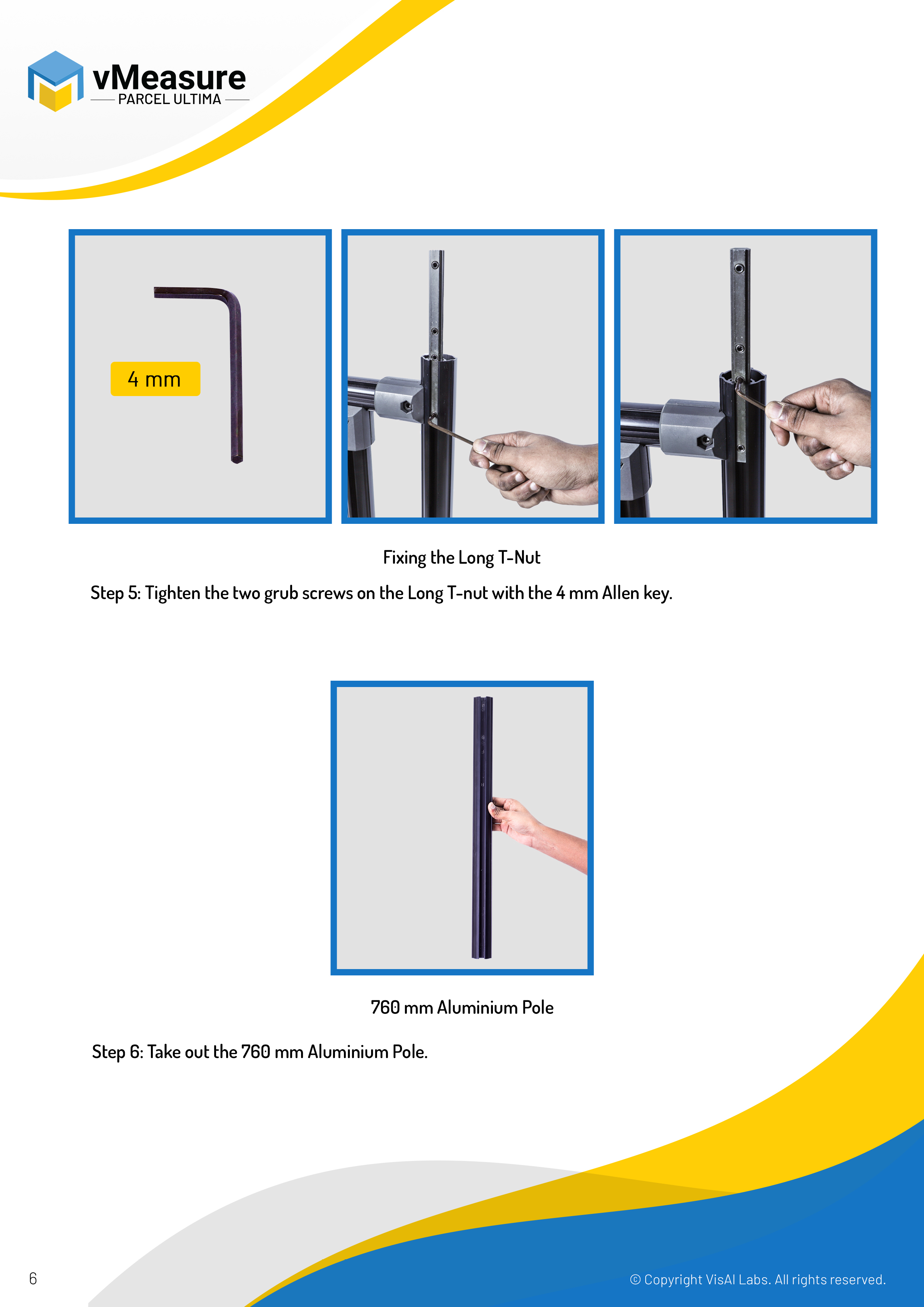 vMeasure
PARCEL ULTIMA

4 mm

Fixing the Long T-Nut

Step 5: Tighten the two grub screws on the Long T-nut with the 4 mm Allen key.

760 mm Aluminium Pole

Step 6: Take out the 760 mm Aluminium Pole.

6

© Copyright VisAI Labs. All rights reserved.