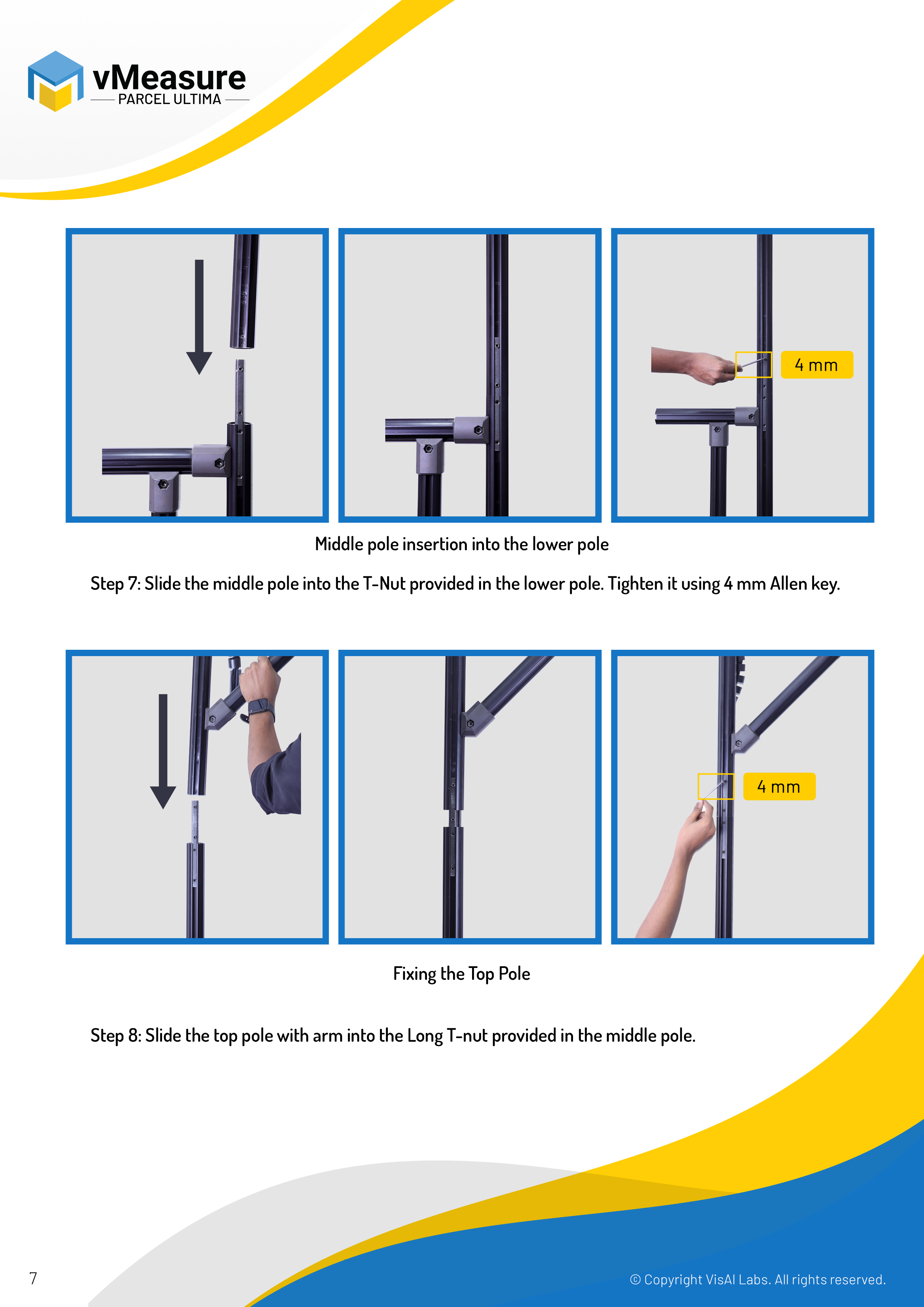 vMeasure
PARCEL ULTIMA

4 mm

Middle pole insertion into the lower pole

Step 7: Slide the middle pole into the T-Nut provided in the lower pole. Tighten it using 4 mm Allen key.

4 mm

Fixing the Top Pole

Step 8: Slide the top pole with arm into the Long T-nut provided in the middle pole.

7

© Copyright VisAI Labs. All rights reserved.