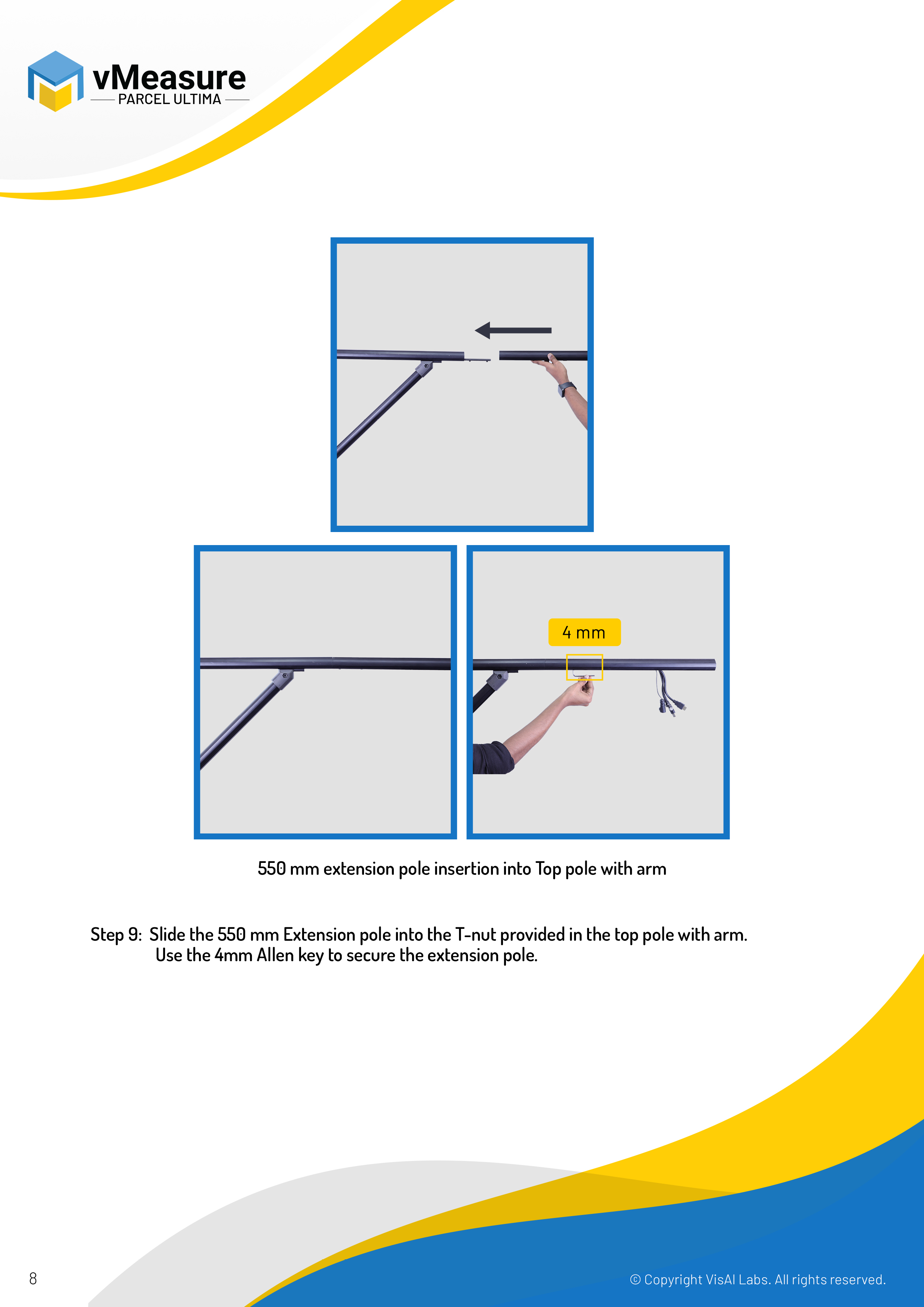 vMeasure
PARCEL ULTIMA

4 mm

550 mm extension pole insertion into Top pole with arm

Step 9: Slide the 550 mm Extension pole into the T-nut provided in the top pole with arm. Use the 4mm Allen key to secure the extension pole.

8

© Copyright VisAI Labs. All rights reserved.