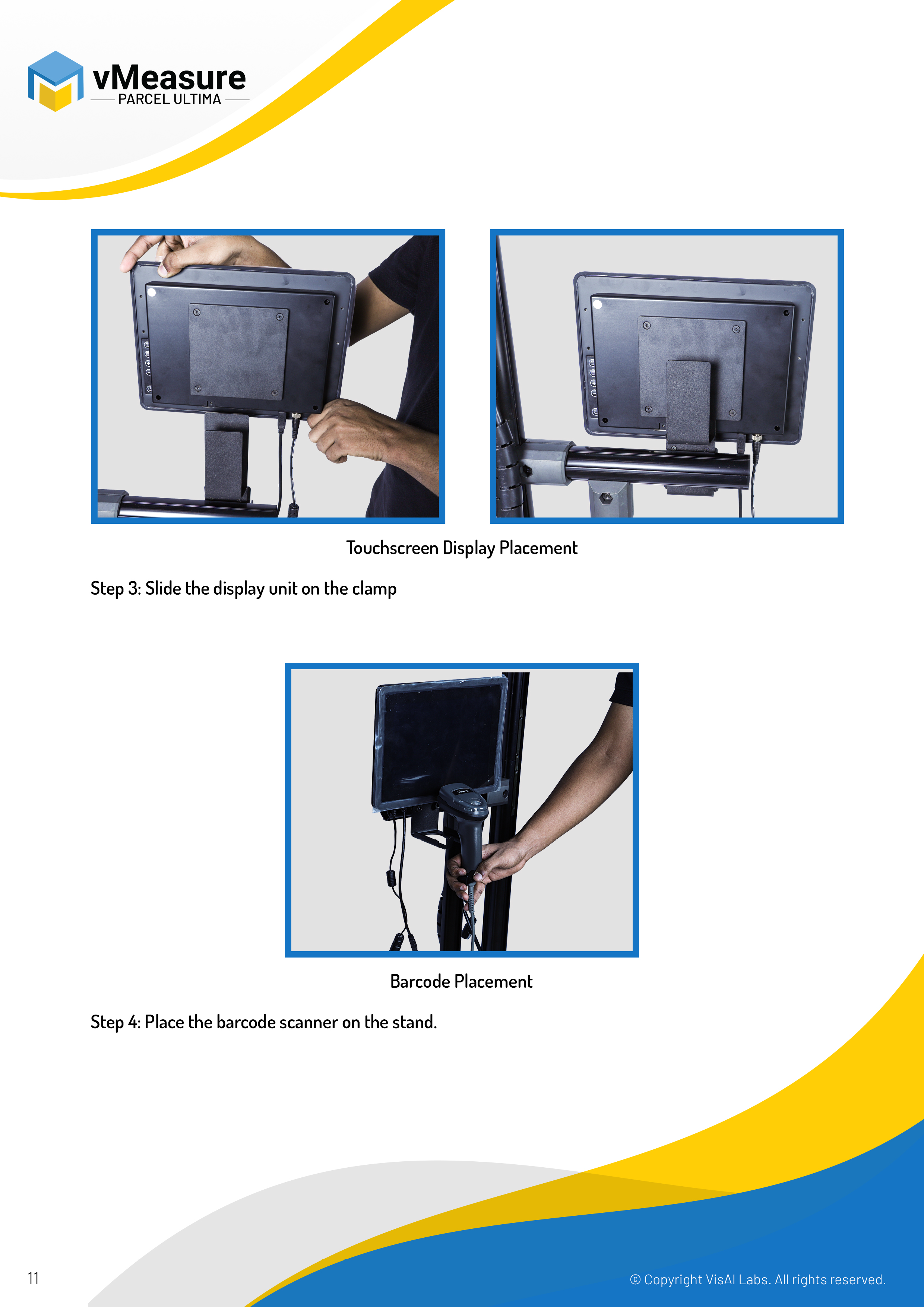 vMeasure
PARCEL ULTIMA

Touchscreen Display Placement

Step 3: Slide the display unit on the clamp

Barcode Placement

Step 4: Place the barcode scanner on the stand.

11

© Copyright VisAI Labs. All rights reserved.