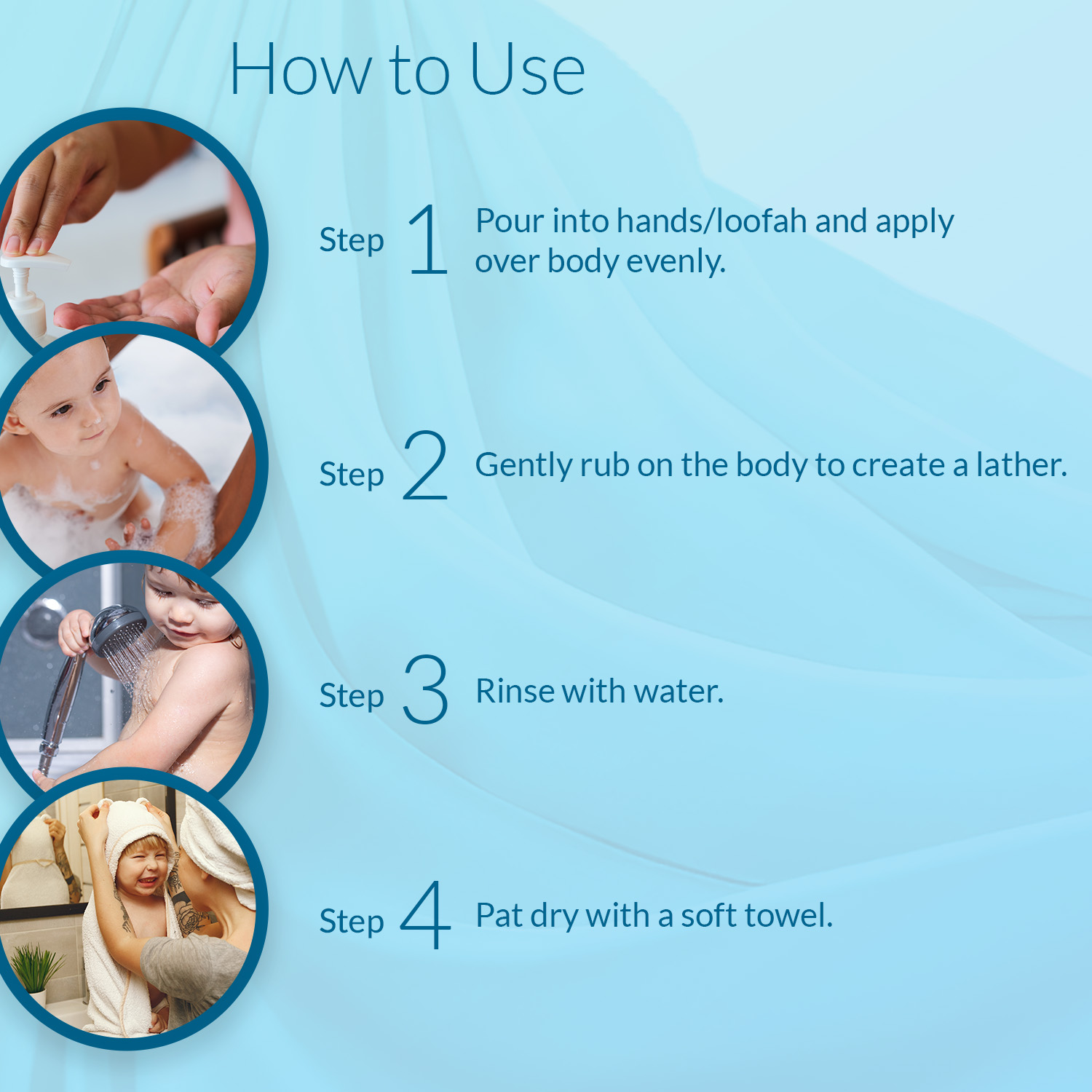 How to Use

Step 1 Pour into hands/loofah and apply over body evenly.

Step 2 Gently rub on the body to create a lather.

Step 3 Rinse with water.

Step 4 Pat dry with a soft towel.