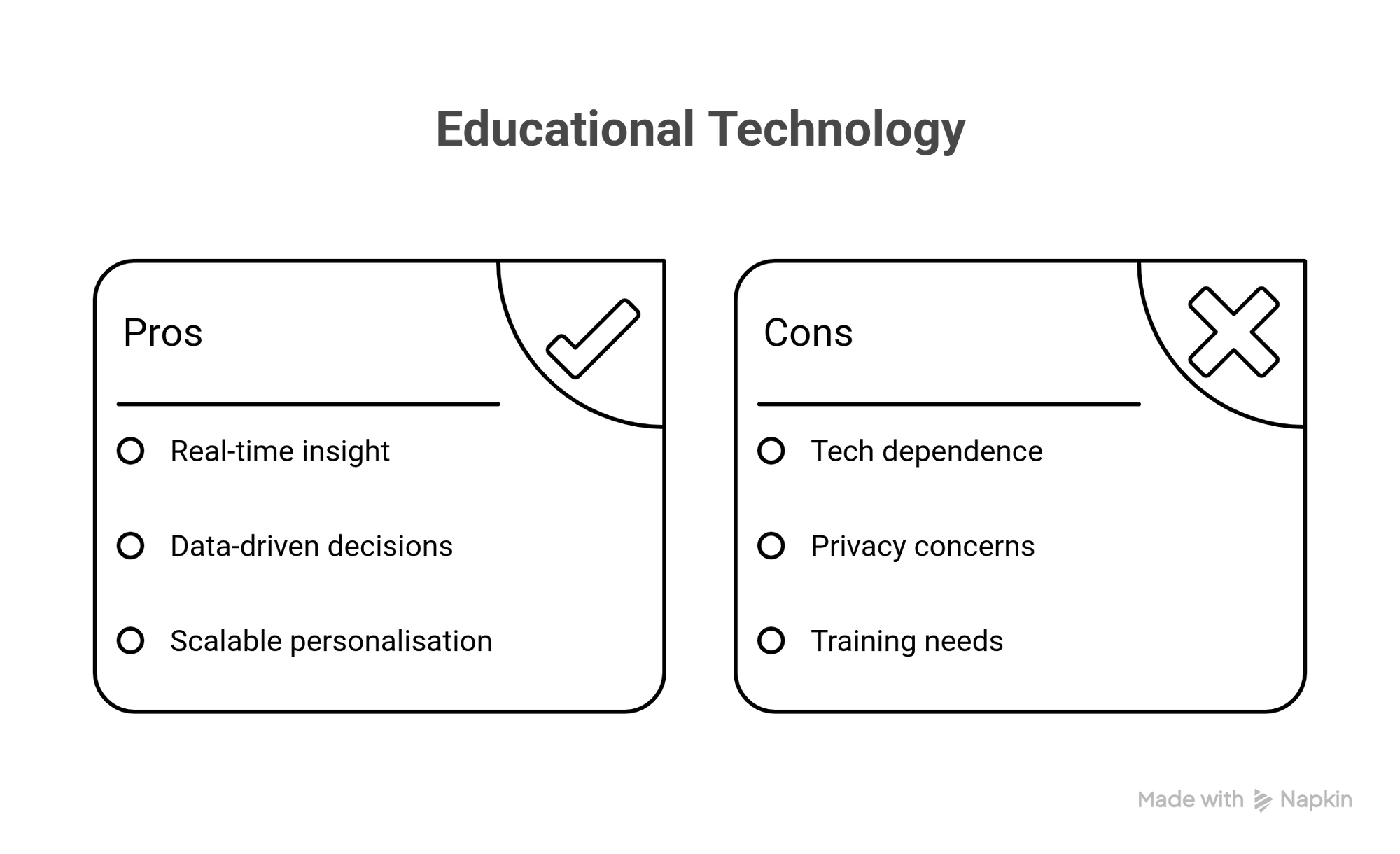 Educational Technology

Pros

Real-time insight

Data-driven decisions

Scalable personalisation

Cons

Tech dependence

Privacy concerns

Training needs

Made with Napkin